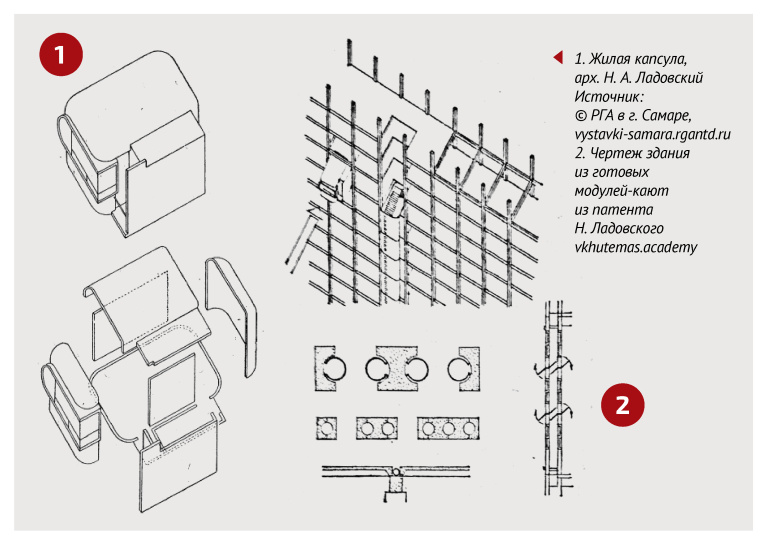 1

1. Жилая капсула, арх. Н. А. Ладовский
Источник:
© РГА в г. Самаре, vystavki-samara.rgantd.ru
2. Чертеж здания из готовых модулей-кают из патента Н. Ладовского
vkhutemas.academy

2