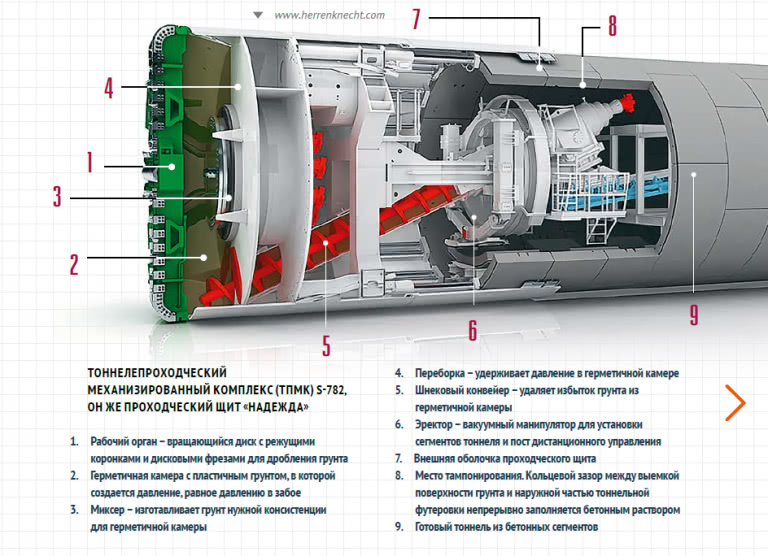 www.herrenknecht.com

7

8

4

1

3

2

5

6

9

ТОННЕЛЕПРОХОДЧЕСКИЙ МЕХАНИЗИРОВАННЫЙ КОМПЛЕКС (ТПМК) S-782, ОН ЖЕ ПРОХОДЧЕСКИЙ ЩИТ «НАДЕЖДА»

1. Рабочий орган – вращающийся диск с режущими коронками и дисковыми фрезами для дробления грунта
2. Герметичная камера с пластичным грунтом, в которой создается давление, равное давлению в забое
3. Миксер – изготавливает грунт нужной консистенции для герметичной камеры

4. Переборка – удерживает давление в герметичной камере
5. Шнековый конвейер – удаляет избыток грунта из герметичной камеры
6. Эректор – вакуумный манипулятор для установки сегментов тоннеля и пост дистанционного управления
7. Внешняя оболочка проходческого щита
8. Место тампонирования. Кольцевой зазор между выемкой поверхности грунта и наружной частью тоннельной футеровки непрерывно заполняется бетонным раствором
9. Готовый тоннель из бетонных сегментов