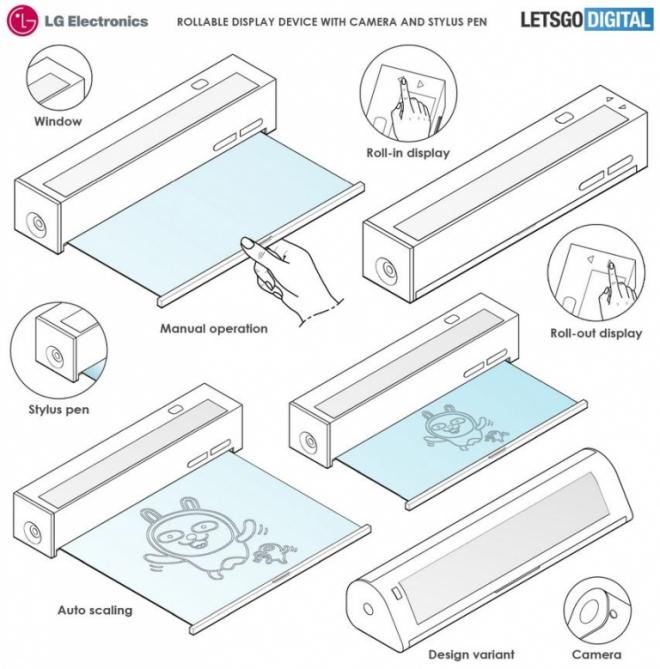 LG Electronics
ROLLABLE DISPLAY DEVICE WITH CAMERA AND STYLUS PEN
LETSGO DIGITAL

Window

Roll-in display

Manual operation

Roll-out display

Stylus pen

Auto scaling

Design variant

Camera