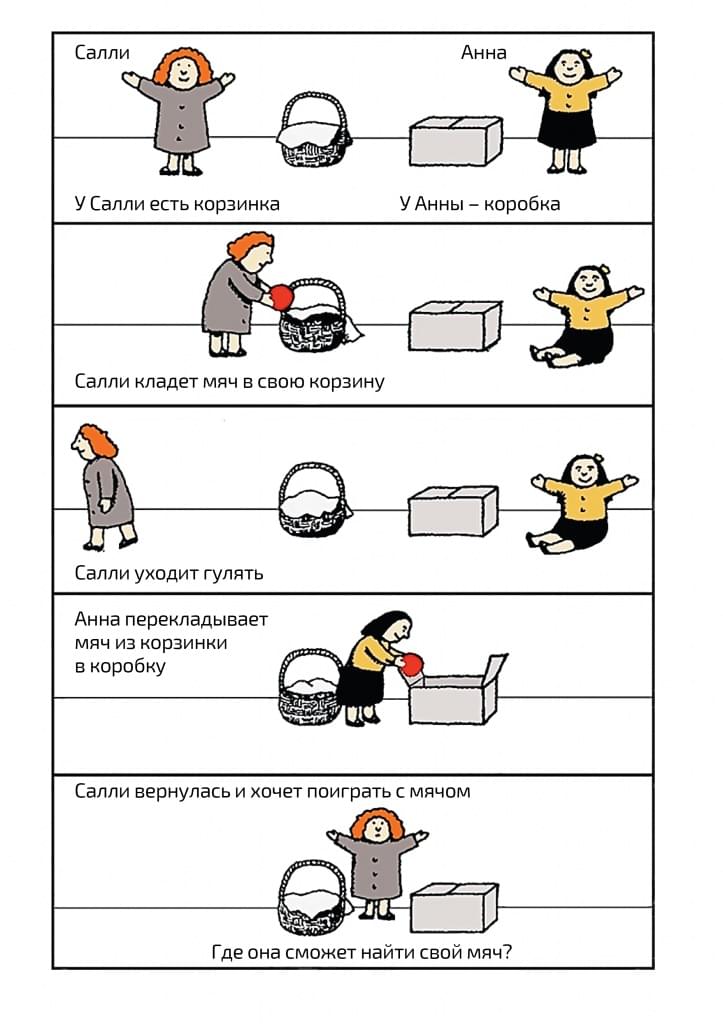 Салли

Анна

У Салли есть корзинка

У Анны – коробка

Салли кладет мяч в свою корзину

Салли уходит гулять

Анна перекладывает мяч из корзинки в коробку

Салли вернулась и хочет поиграть с мячом

Где она сможет найти свой мяч?