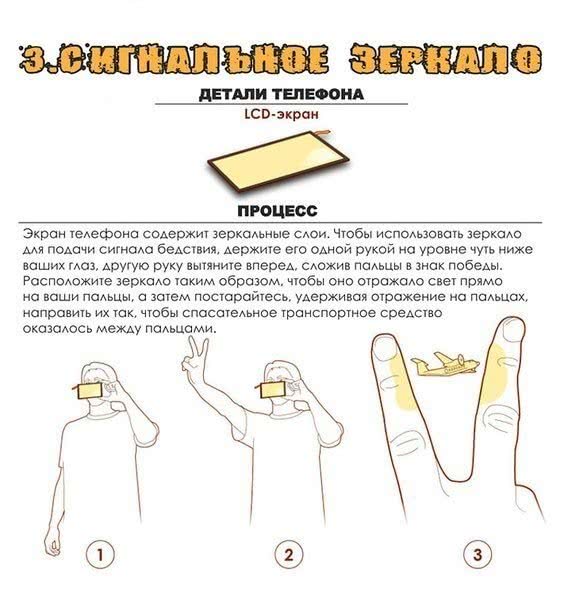 3.СИГНАЛЬНОЕ ЗЕРКАЛО

ДЕТАЛИ ТЕЛЕФОНА

LCD-экран

ПРОЦЕСС

Экран телефона содержит зеркальные слои. Чтобы использовать зеркало для подачи сигнала бедствия, держите его одной рукой на уровне чуть ниже ваших глаз, другую руку вытяните вперед, сложив пальцы в знак победы. Расположите зеркало таким образом, чтобы оно отражало свет прямо на ваши пальцы, а затем постарайтесь, удерживая отражение на пальцах, направить их так, чтобы спасательное транспортное средство оказалось между пальцами.

1

2

3