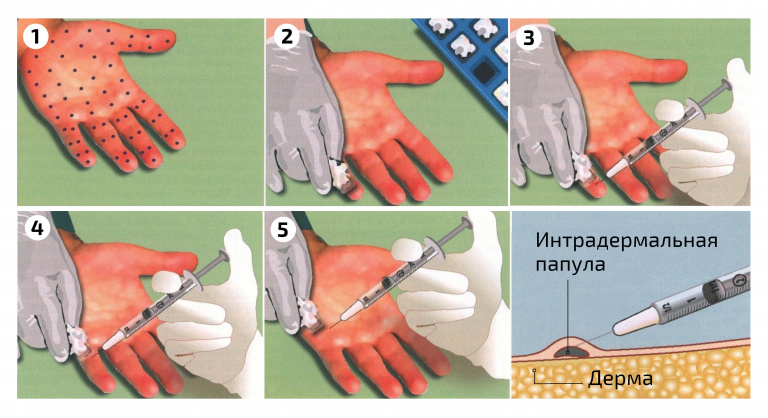 1
2
3
4
5
Интрадермальная папула
Дерма