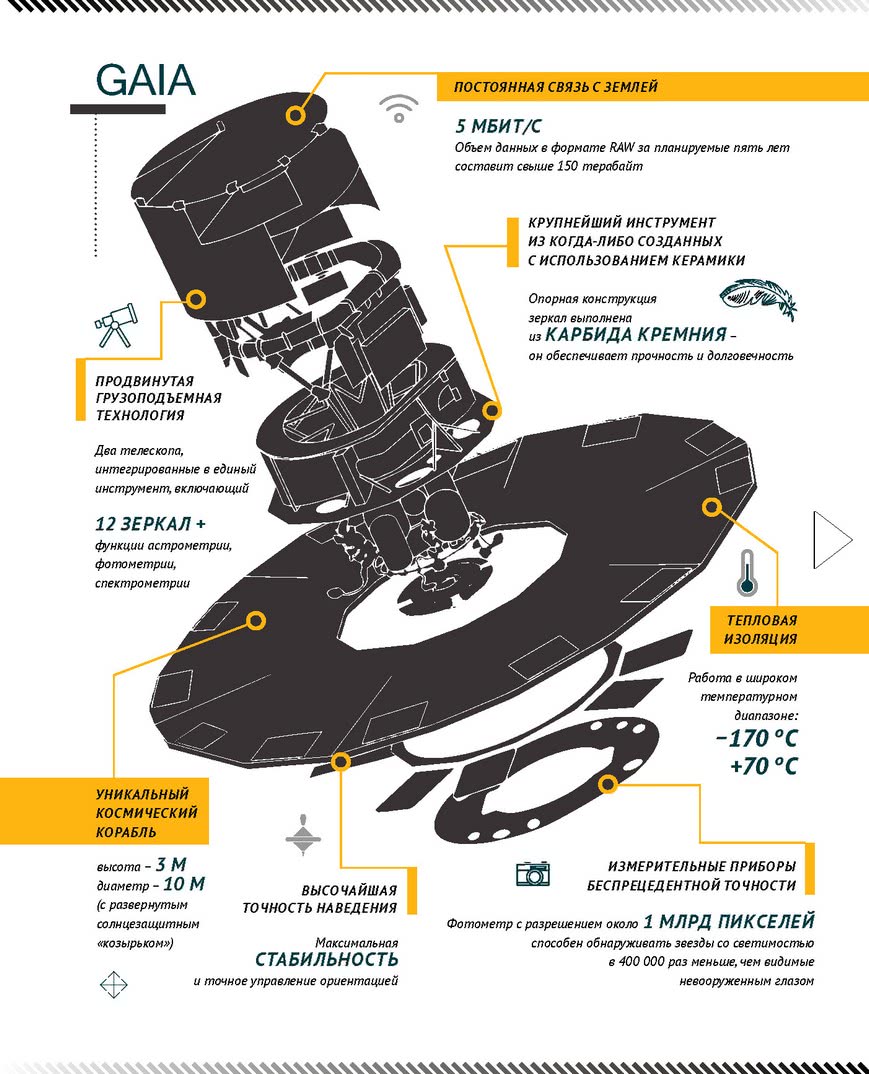 GAIA

ПОСТОЯННАЯ СВЯЗЬ С ЗЕМЛЕЙ

5 МБИТ/С
Объем данных в формате RAW за планируемые пять лет составит свыше 150 терабайт

КРУПНЕЙШИЙ ИНСТРУМЕНТ ИЗ КОГДА-ЛИБО СОЗДАННЫХ С ИСПОЛЬЗОВАНИЕМ КЕРАМИКИ

Опорная конструкция зеркал выполнена из КАРБИДА КРЕМНИЯ – он обеспечивает прочность и долговечность

ПРОДВИНУТАЯ ГРУЗОПОДЪЕМНАЯ ТЕХНОЛОГИЯ

Два телескопа, интегрированные в единый инструмент, включающий

12 ЗЕРКАЛ +
функции астрометрии, фотометрии, спектрометрии

ТЕПЛОВАЯ ИЗОЛЯЦИЯ

Работа в широком температурном диапазоне:
−170 °C
+70 °C

УНИКАЛЬНЫЙ КОСМИЧЕСКИЙ КОРАБЛЬ

высота – 3 М
диаметр – 10 М
(с развернутым солнцезащитным «козырьком»)

ВЫСОЧАЙШАЯ ТОЧНОСТЬ НАВЕДЕНИЯ

Максимальная СТАБИЛЬНОСТЬ и точное управление ориентацией

ИЗМЕРИТЕЛЬНЫЕ ПРИБОРЫ БЕСПРЕЦЕДЕНТНОЙ ТОЧНОСТИ

Фотометр с разрешением около 1 МЛРД ПИКСЕЛЕЙ способен обнаруживать звезды со светимостью в 400 000 раз меньше, чем видимые невооруженным глазом